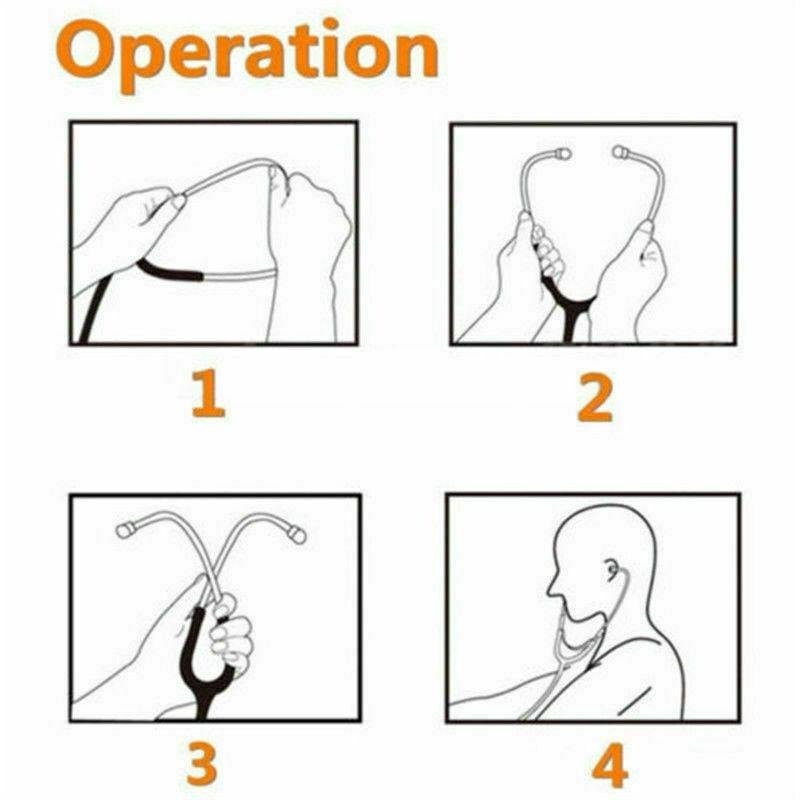 Operation

1

2

3

4