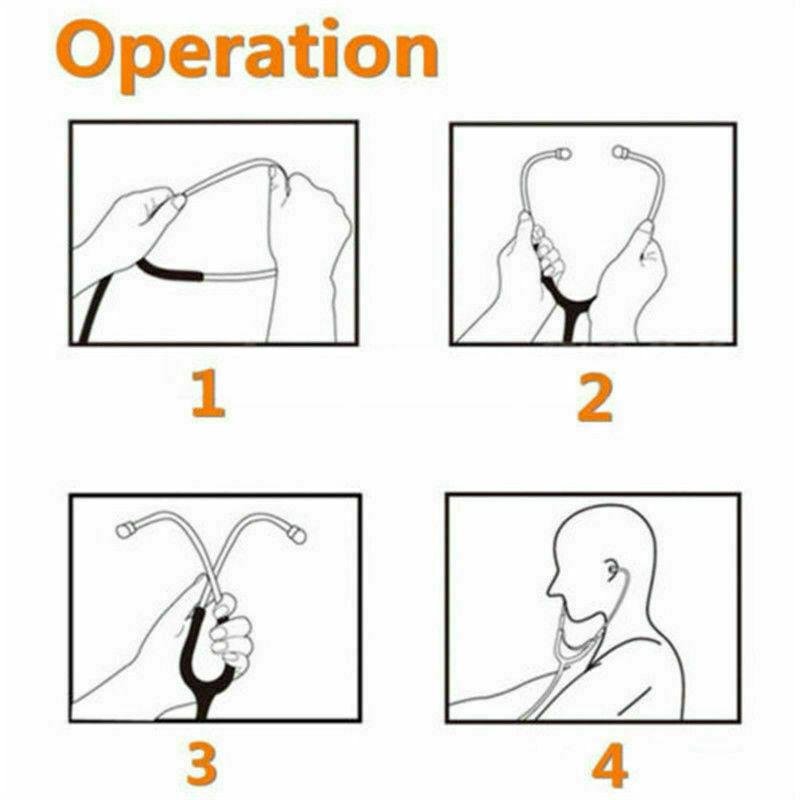 Operation

1

2

3

4