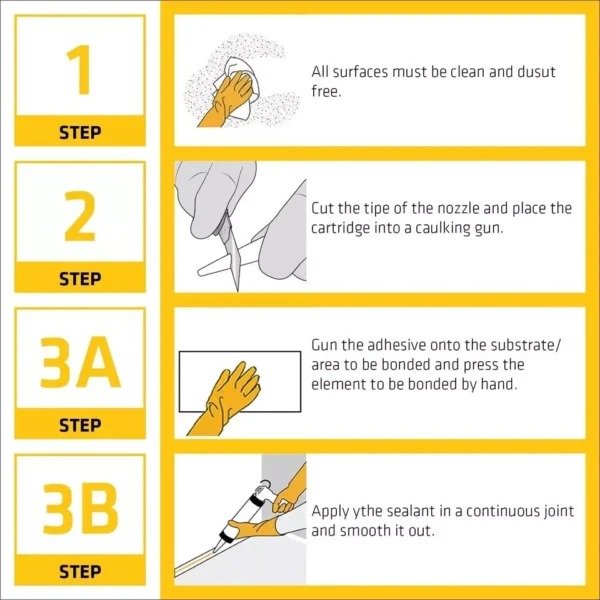 1
STEP

All surfaces must be clean and dusut free.

2
STEP

Cut the tipe of the nozzle and place the cartridge into a caulking gun.

3A
STEP

Gun the adhesive onto the substrate/ area to be bonded and press the element to be bonded by hand.

3B
STEP

Apply ythe sealant in a continuous joint and smooth it out.