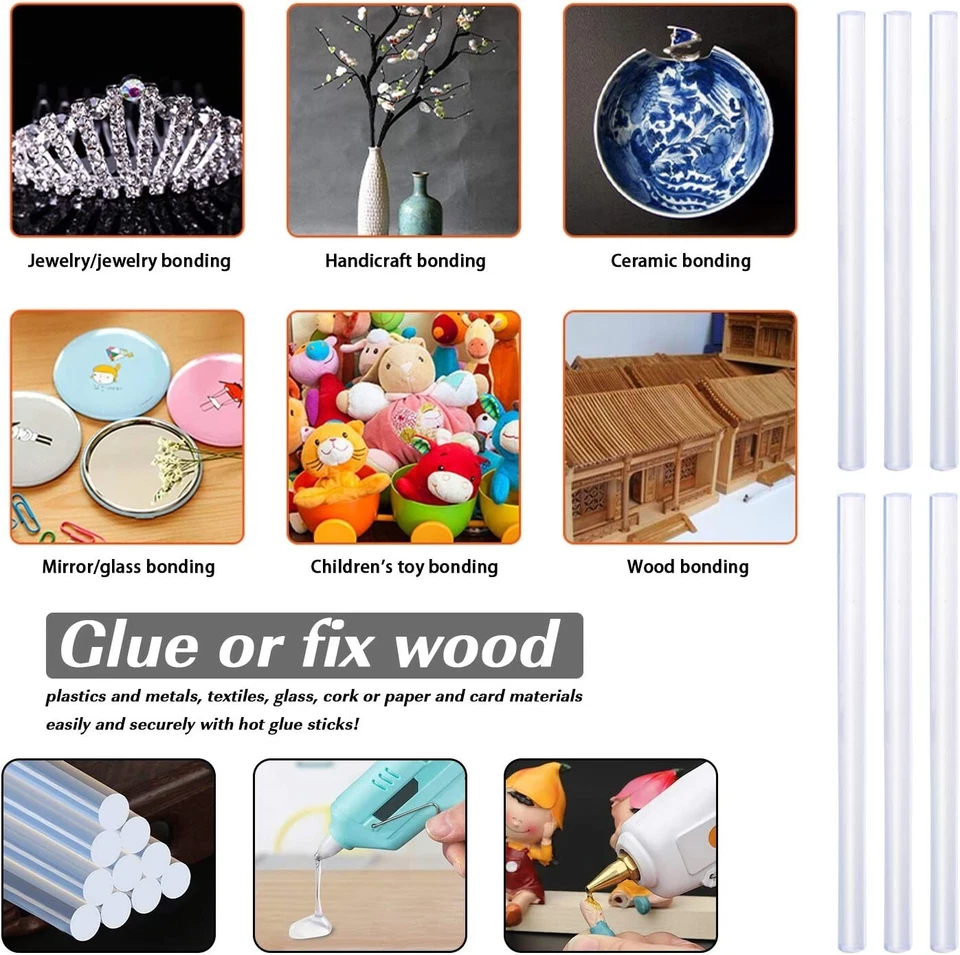 Jewelry/jewelry bonding

Handicraft bonding

Ceramic bonding

Mirror/glass bonding

Children's toy bonding

Wood bonding

Glue or fix wood

plastics and metals, textiles, glass, cork or paper and card materials easily and securely with hot glue sticks!