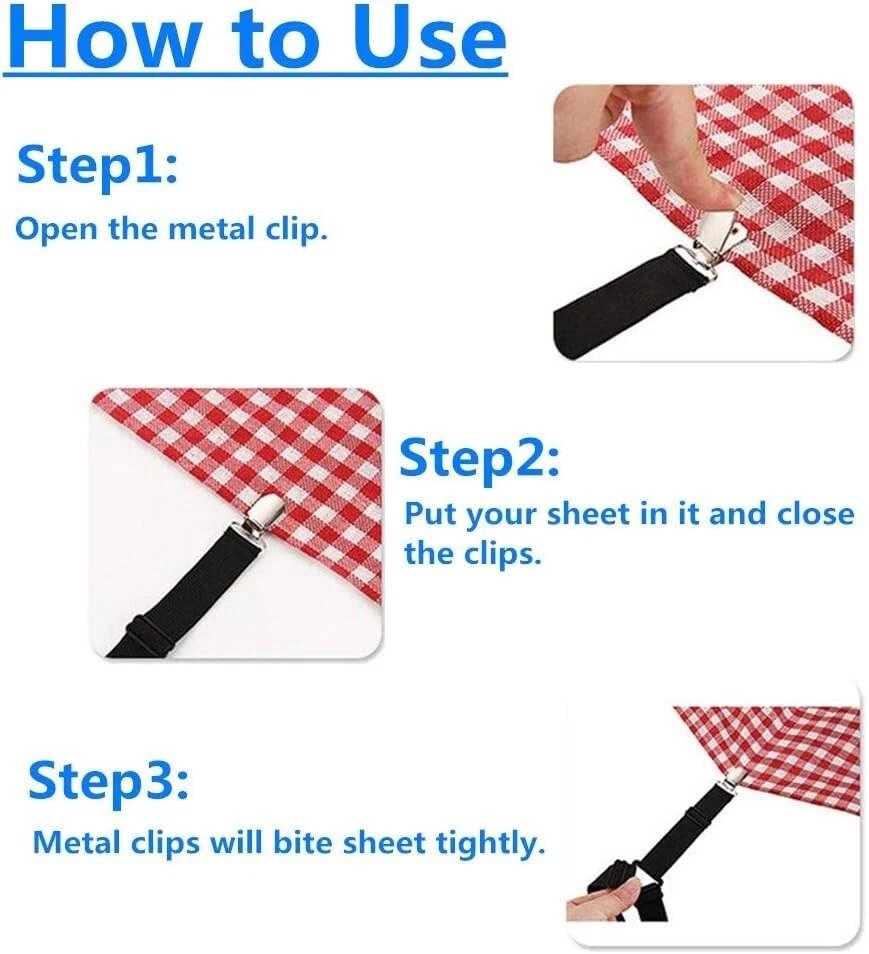 How to Use

Step1:

Open the metal clip.

Step2:

Put your sheet in it and close the clips.

Step3:

Metal clips will bite sheet tightly.